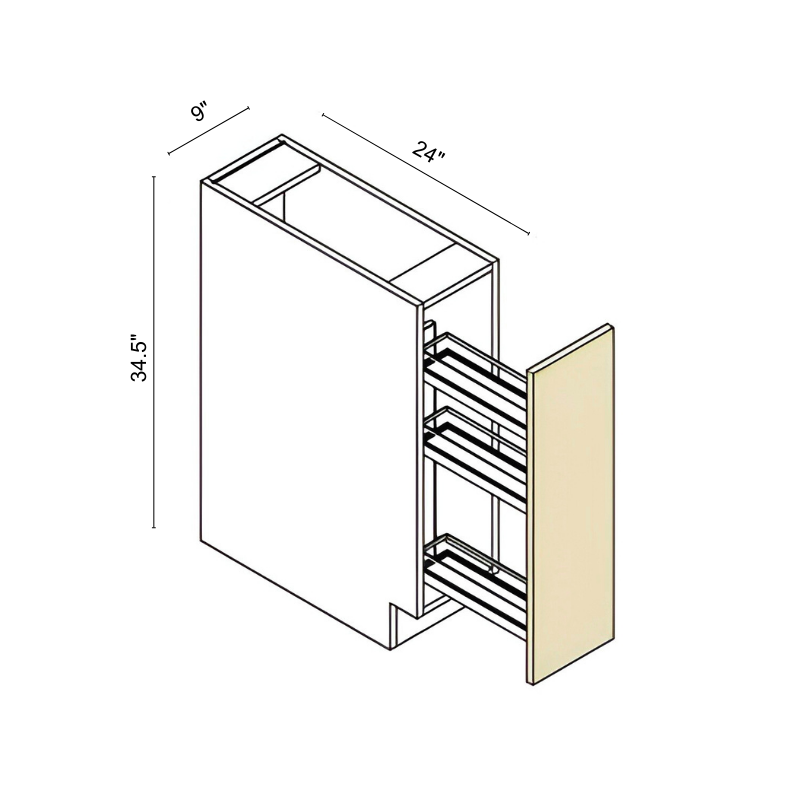 9"
24"
34.5"